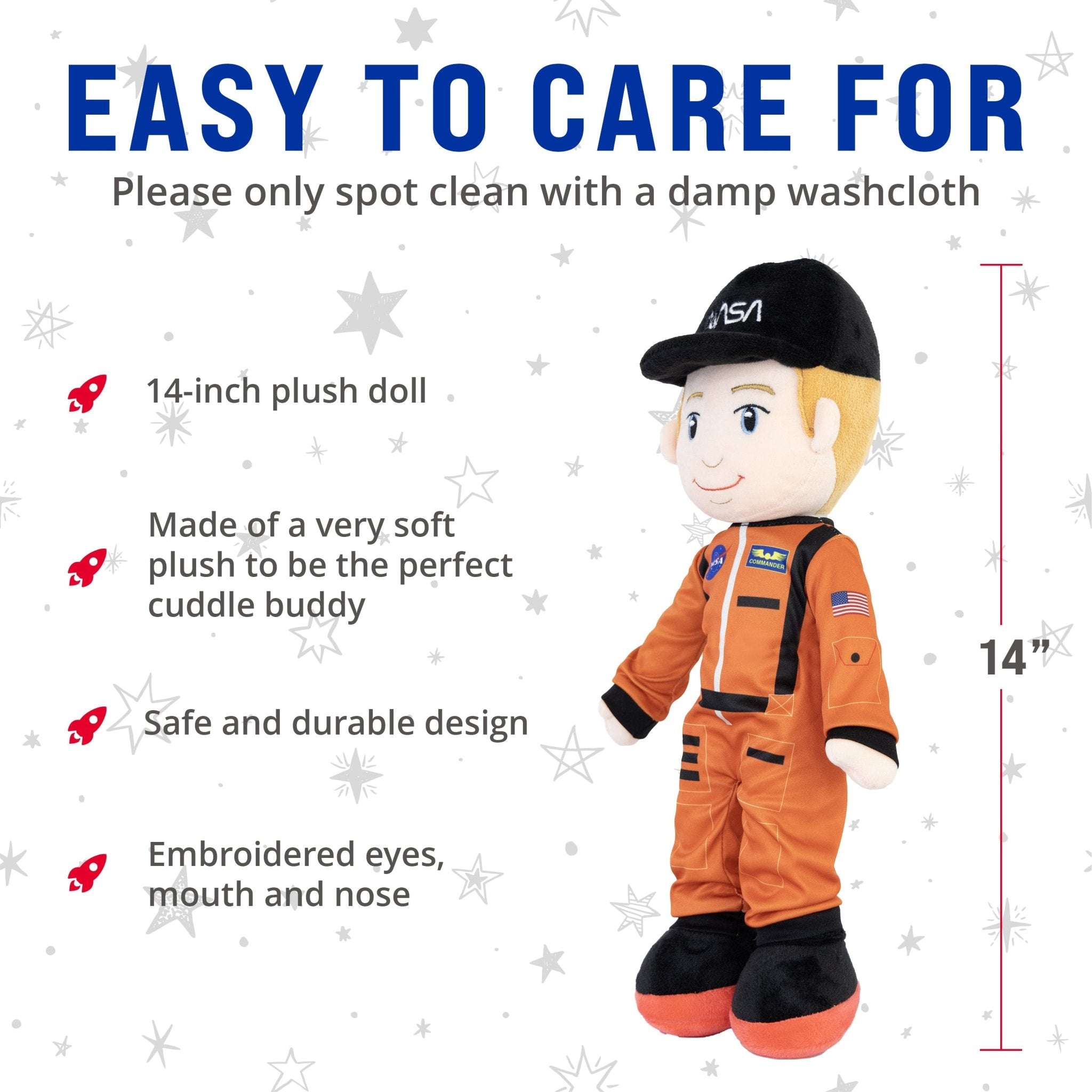 EASY TO CARE FOR

Please only spot clean with a damp washcloth

14-inch plush doll

Made of a very soft plush to be the perfect cuddle buddy

Safe and durable design

Embroidered eyes, mouth and nose

NASA

NASA

COMMANDER

14”